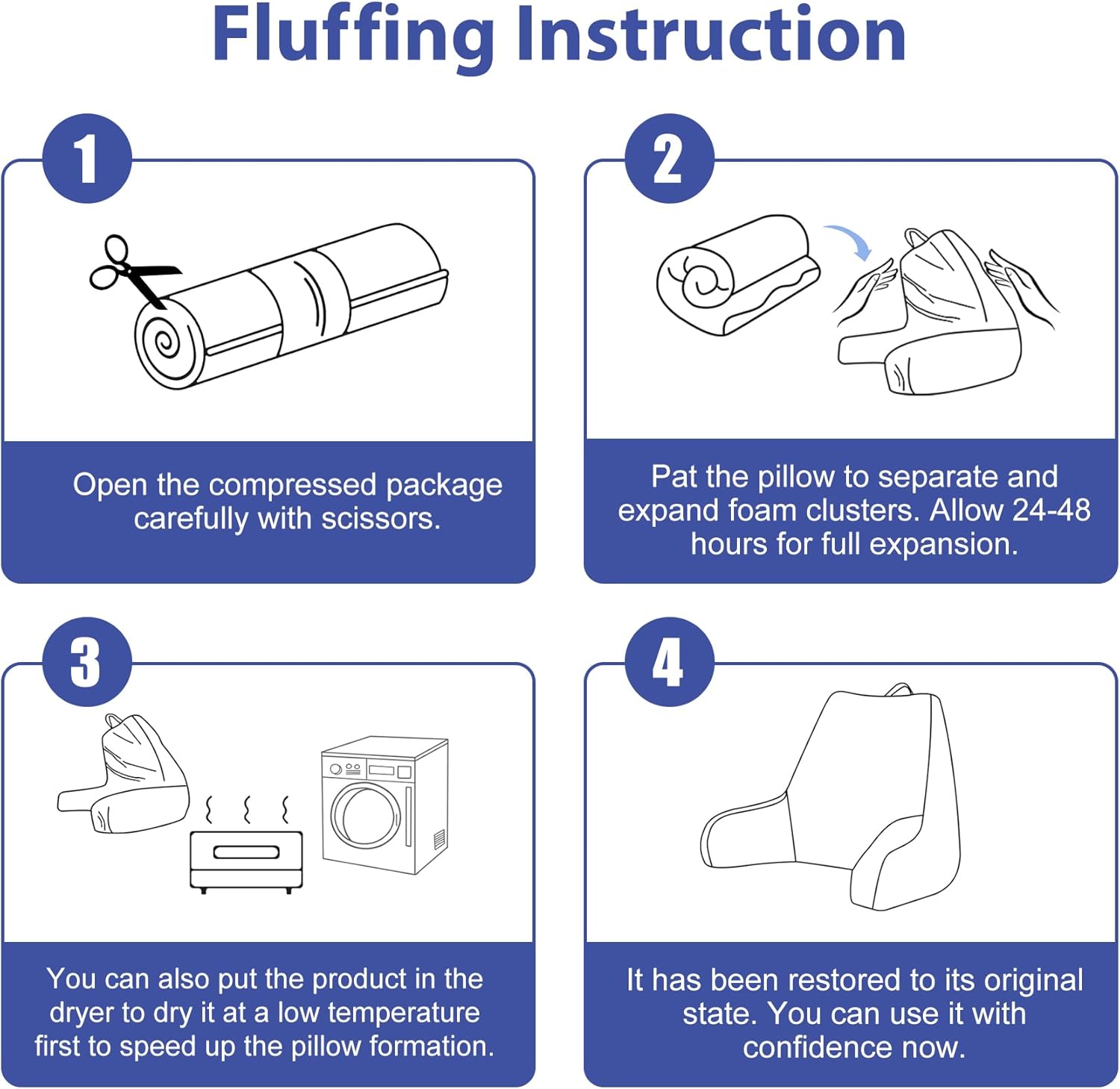 Fluffing Instruction

1

Open the compressed package carefully with scissors.

2

Pat the pillow to separate and expand foam clusters. Allow 24-48 hours for full expansion.

3

You can also put the product in the dryer to dry it at a low temperature first to speed up the pillow formation.

4

It has been restored to its original state. You can use it with confidence now.